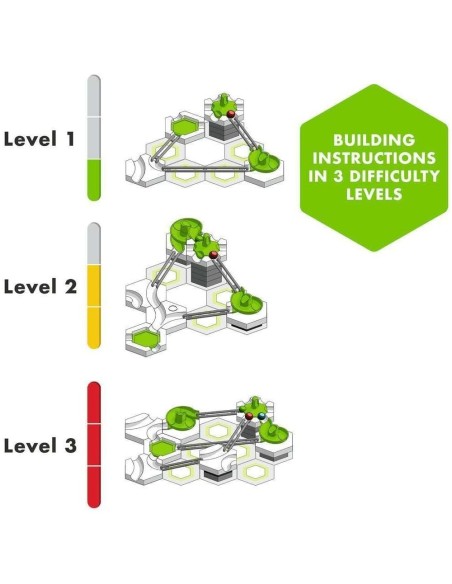 Level 1

BUILDING INSTRUCTIONS IN 3 DIFFICULTY LEVELS

Level 2

Level 3